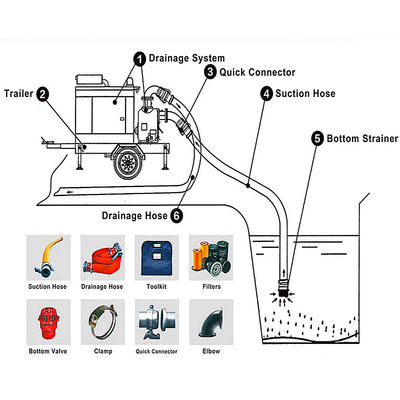 1 Drainage System

3 Quick Connector

Trailer 2

4 Suction Hose

5 Bottom Strainer

Drainage Hose 6

Suction Hose

Drainage Hose

Toolkit

Filters

Bottom Valve

Clamp

Quick Connector

Elbow